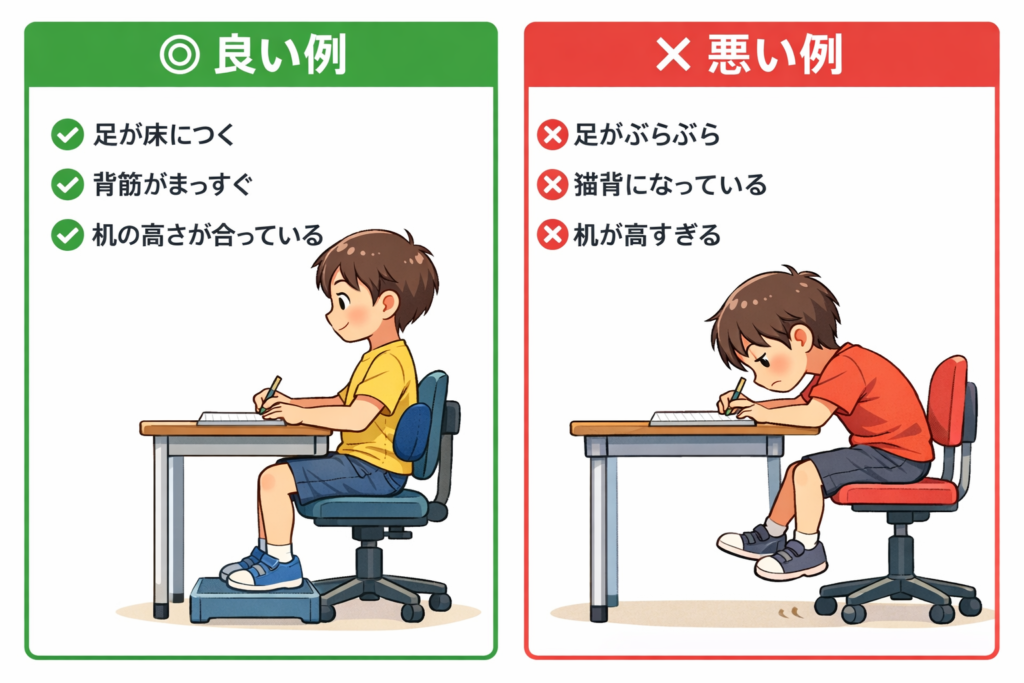 ◎ 良い例

足が床につく
背筋がまっすぐ
机の高さが合っている

✕ 悪い例

足がぶらぶら
猫背になっている
机が高すぎる